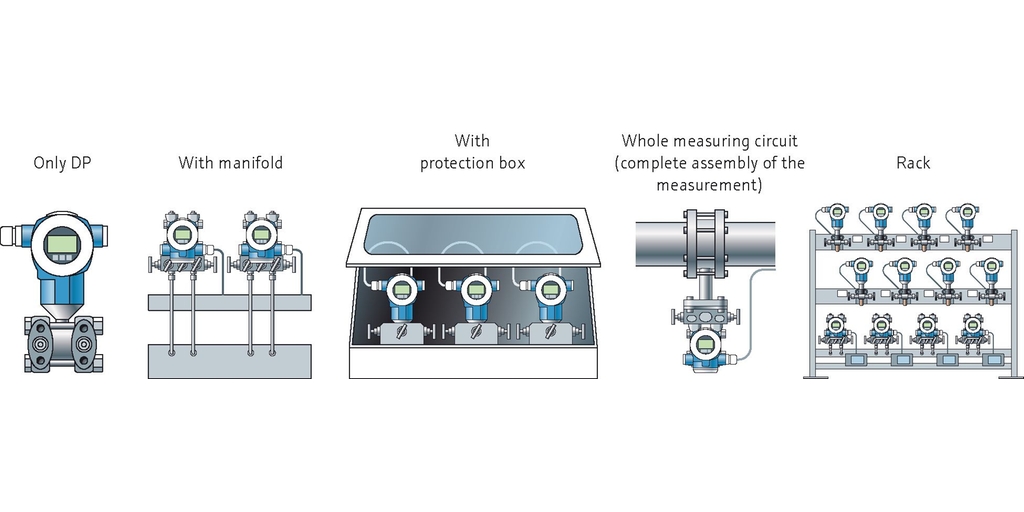 Only DP

With manifold

With protection box

Whole measuring circuit (complete assembly of the measurement)

Rack